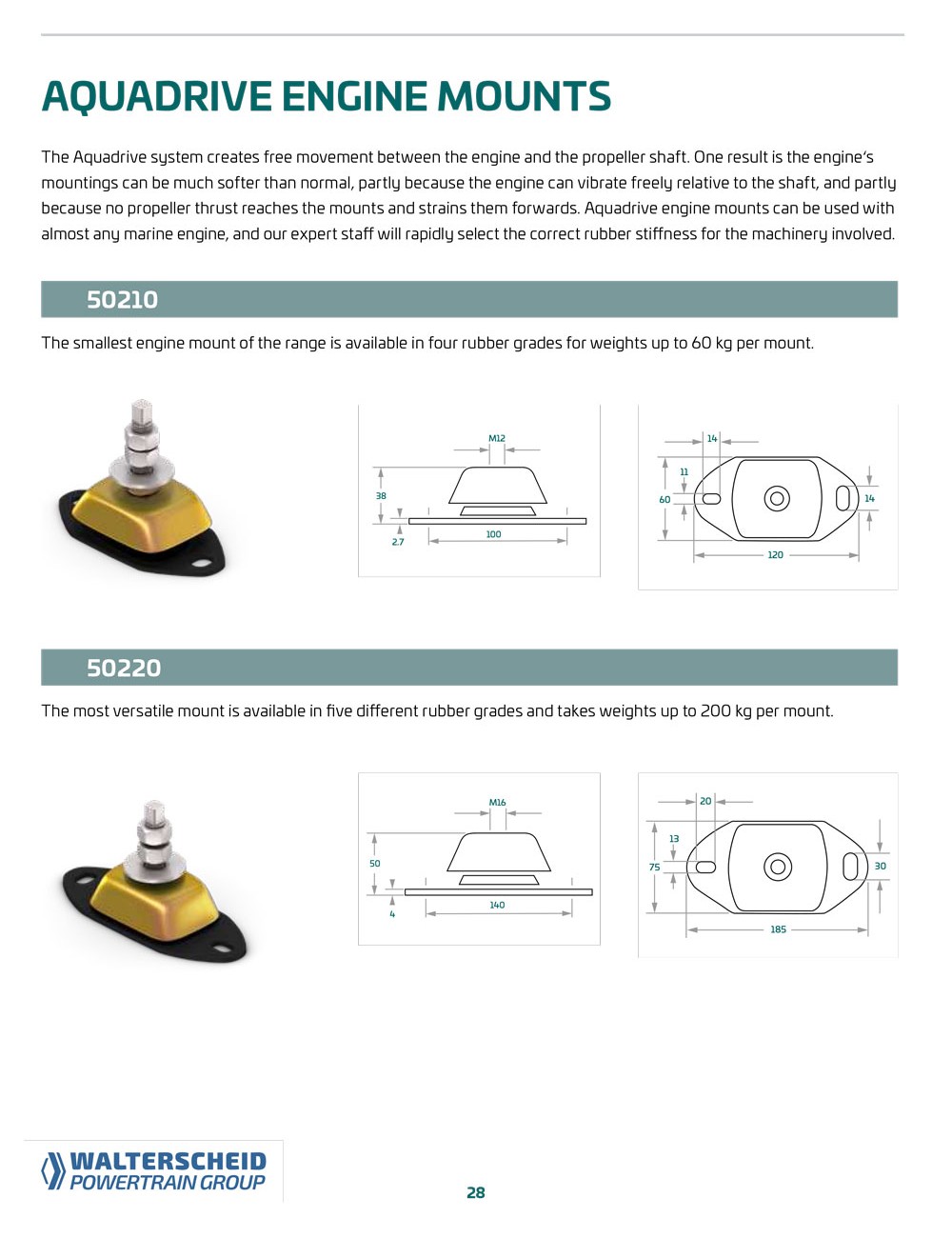 AQUADRIVE ENGINE MOUNTS

The Aquadrive system creates free movement between the engine and the propeller shaft. One result is the engine's mountings can be much softer than normal, partly because the engine can vibrate freely relative to the shaft, and partly because no propeller thrust reaches the mounts and strains them forwards. Aquadrive engine mounts can be used with almost any marine engine, and our expert staff will rapidly select the correct rubber stiffness for the machinery involved.

50210

The smallest engine mount of the range is available in four rubber grades for weights up to 60 kg per mount.

M12
38
2.7
100

14
11
60
14
120

50220

The most versatile mount is available in five different rubber grades and takes weights up to 200 kg per mount.

M16
50
4
140

20
13
75
30
185

WALTERSCHEID
POWERTRAIN GROUP

28